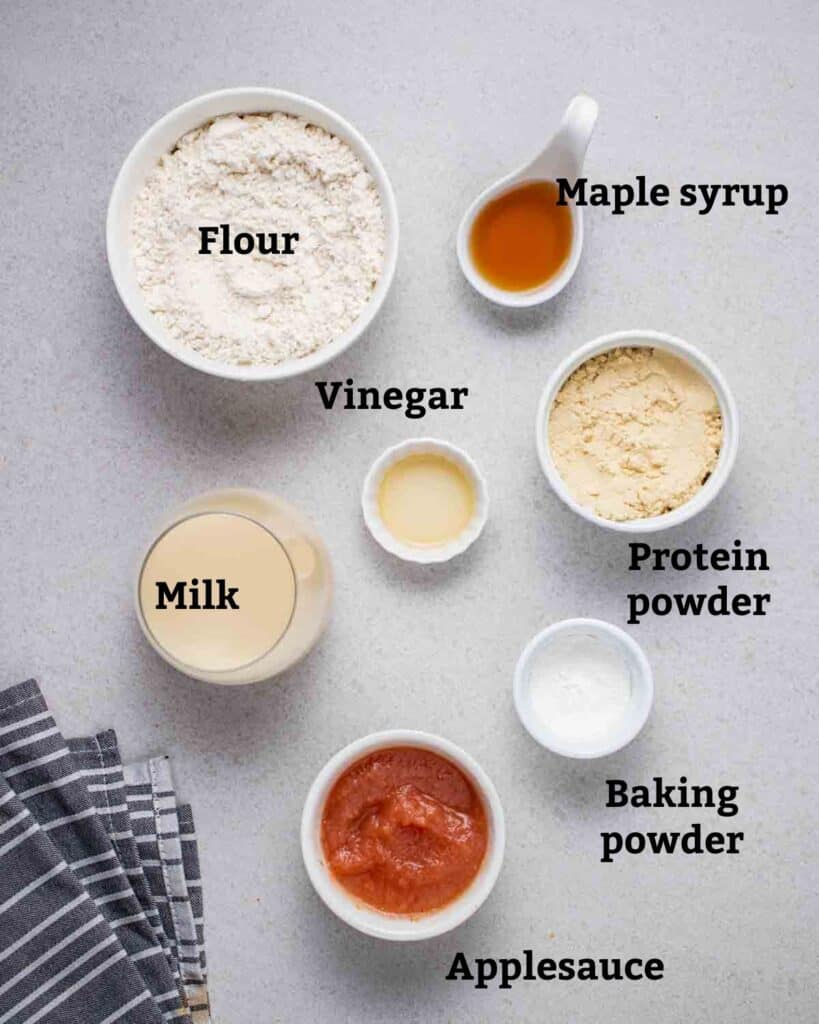 Flour

Maple syrup

Vinegar

Protein powder

Milk

Baking powder

Applesauce