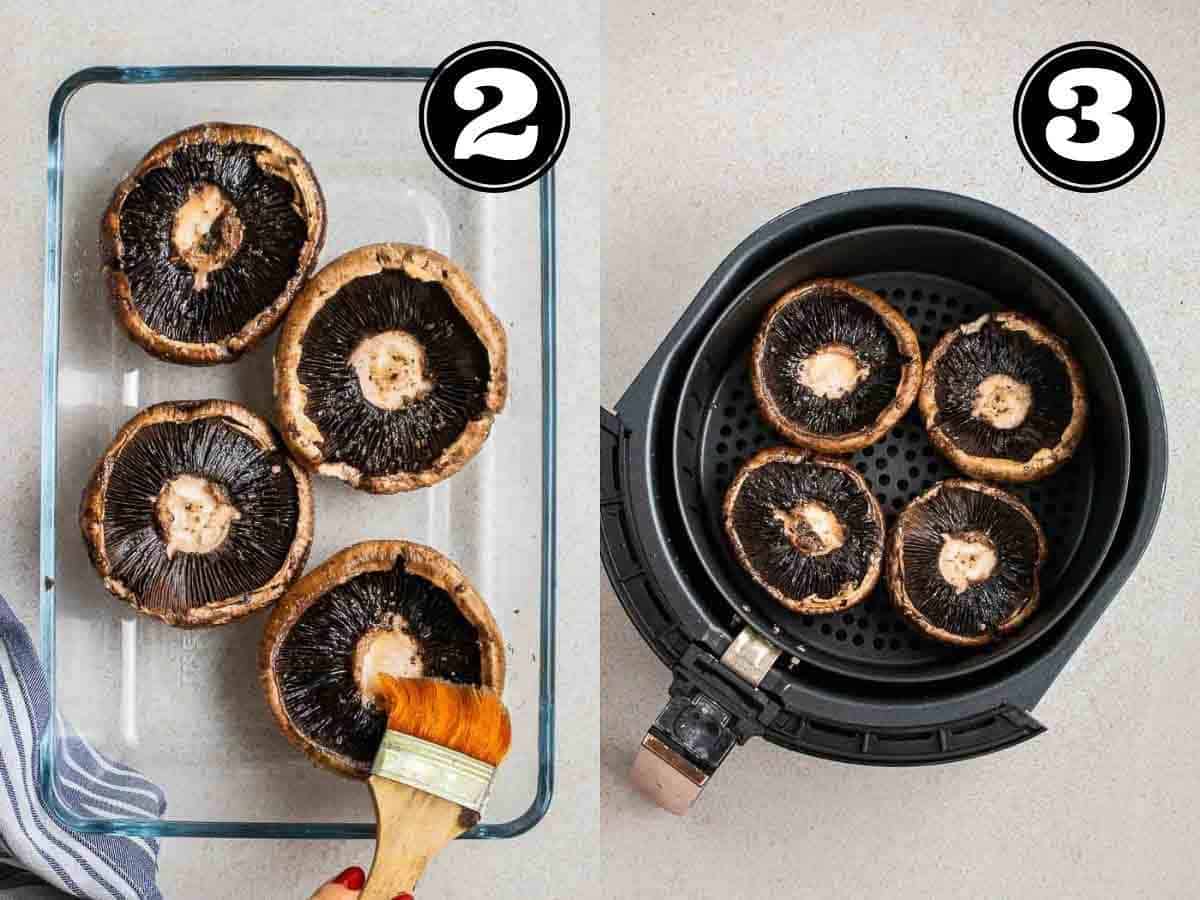 2

3