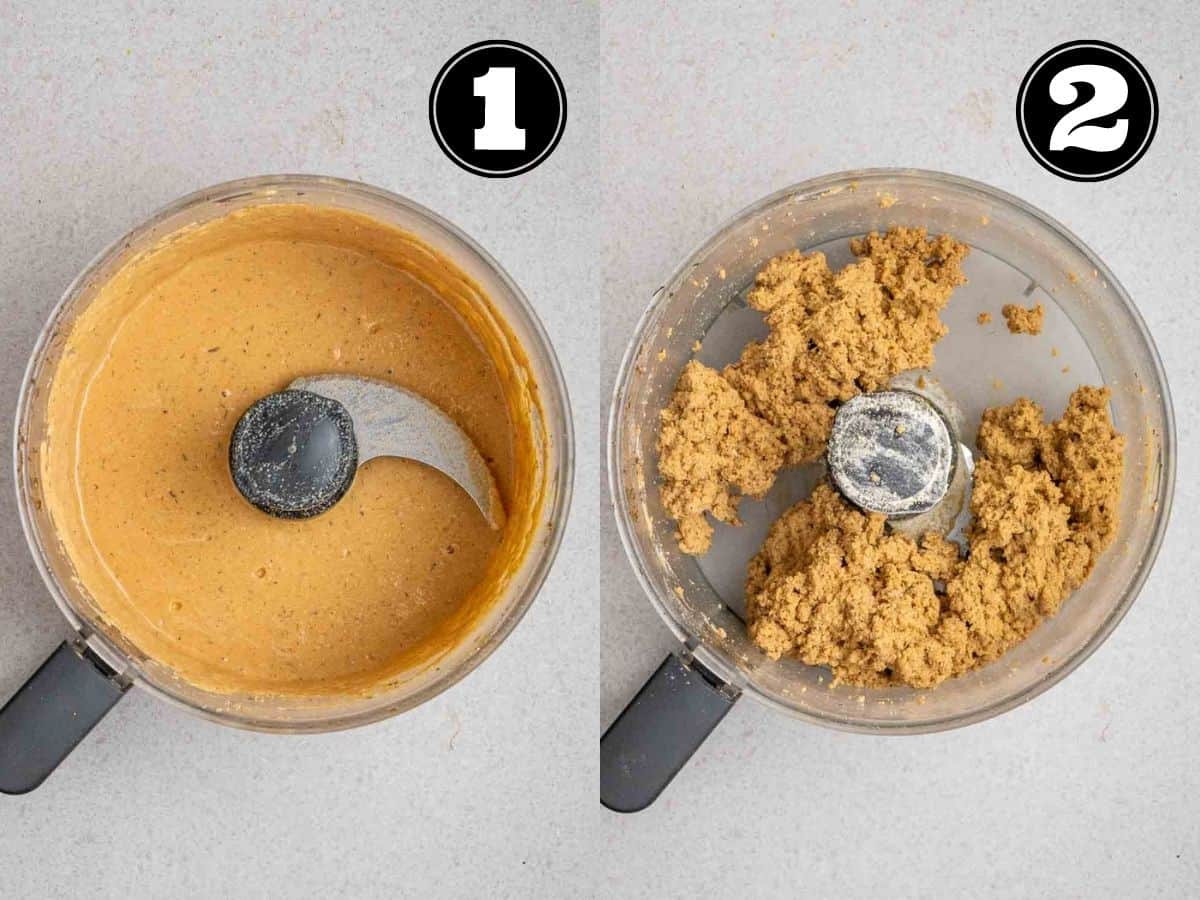 1

2