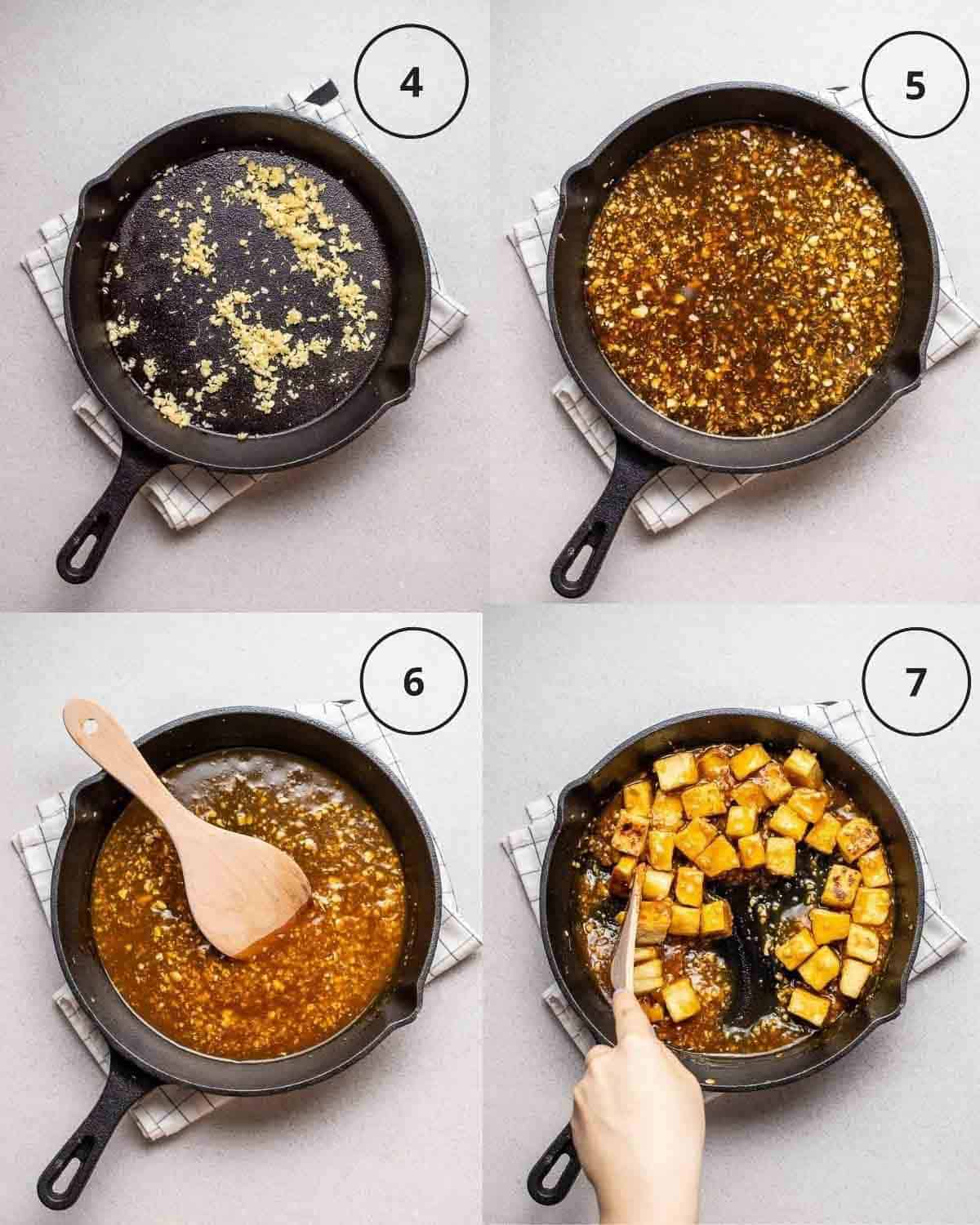 4

5

6

7