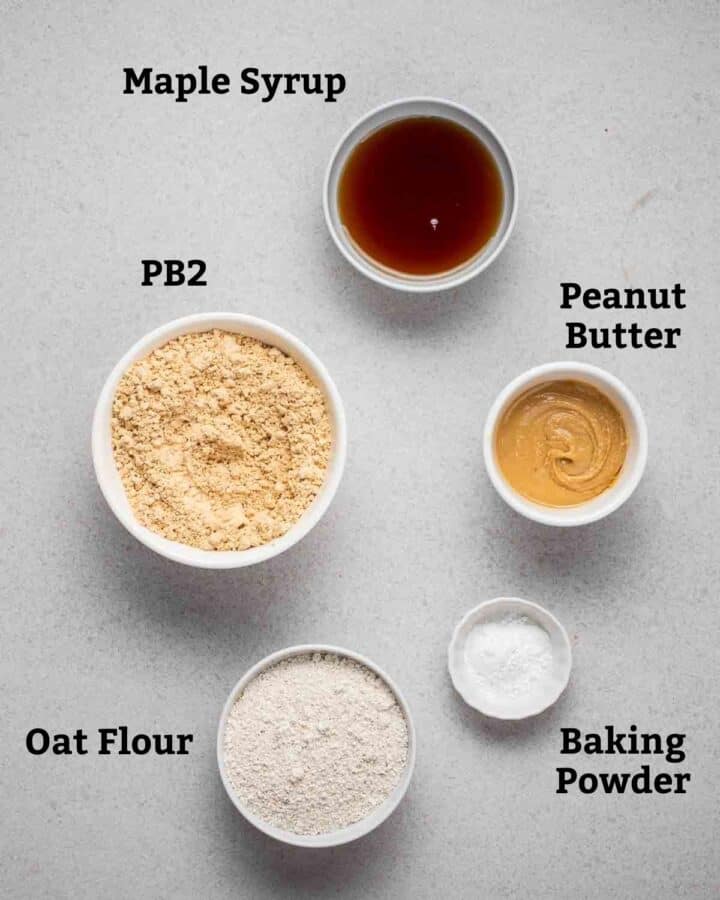 Maple Syrup

PB2

Peanut Butter

Oat Flour

Baking Powder